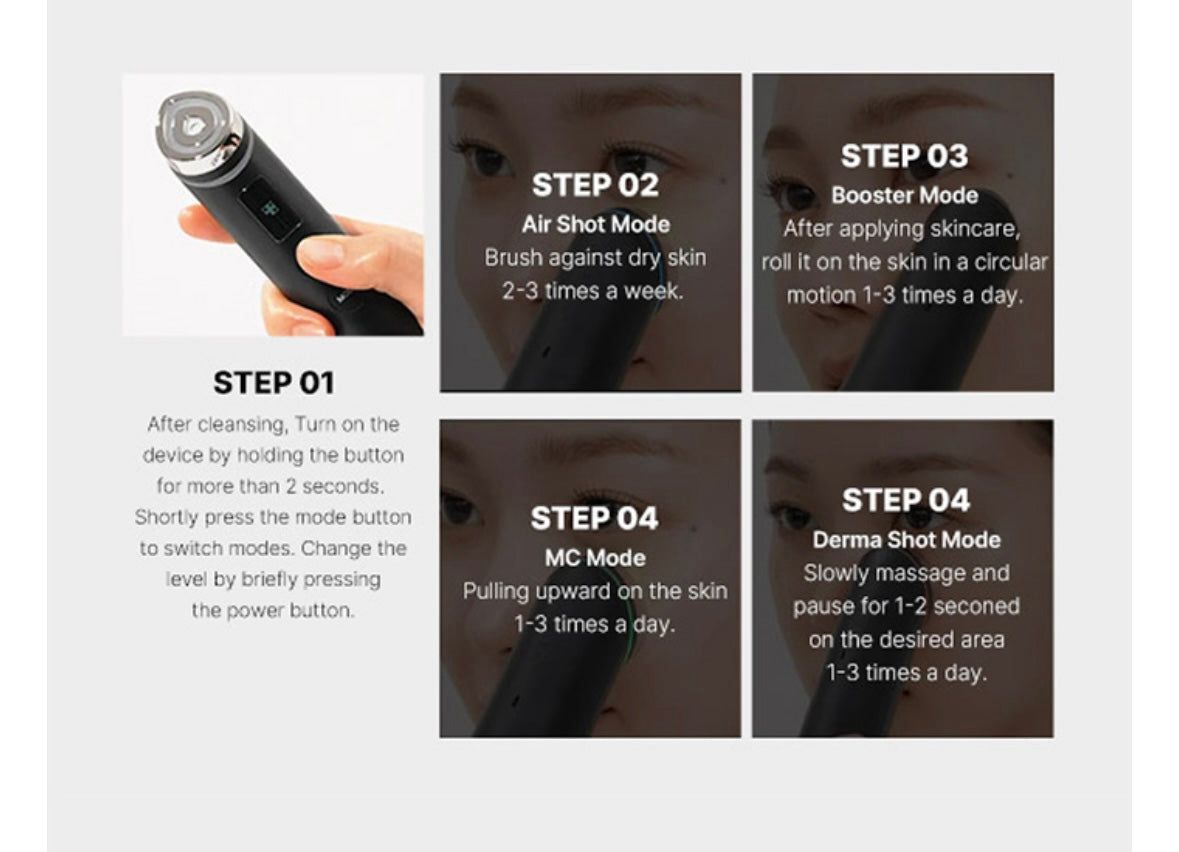 STEP 01
After cleansing, Turn on the device by holding the button for more than 2 seconds. Shortly press the mode button to switch modes. Change the level by briefly pressing the power button.

STEP 02
Air Shot Mode
Brush against dry skin 2-3 times a week.

STEP 03
Booster Mode
After applying skincare, roll it on the skin in a circular motion 1-3 times a day.

STEP 04
MC Mode
Pulling upward on the skin 1-3 times a day.

STEP 04
Derma Shot Mode
Slowly massage and pause for 1-2 seconed on the desired area 1-3 times a day.